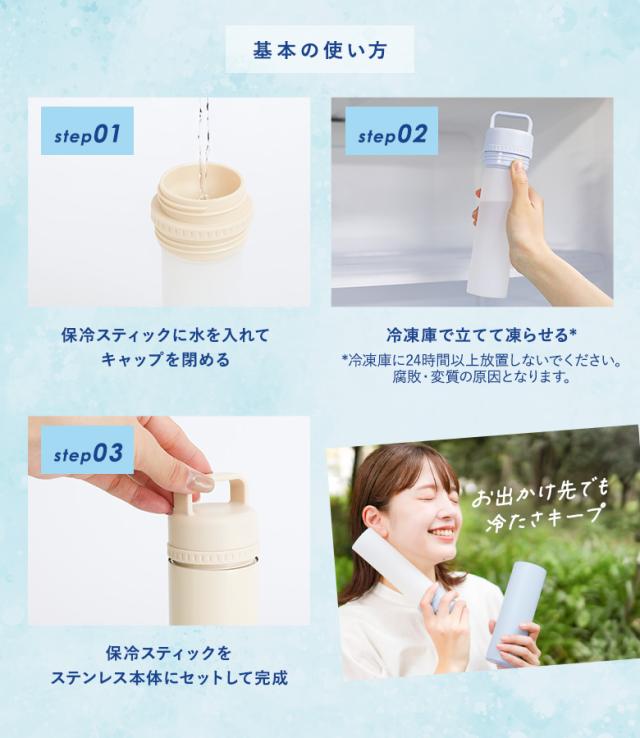 基本の使い方

step01

保冷スティックに水を入れて
キャップを閉める

step02

冷凍庫で立てて凍らせる*
*冷凍庫に24時間以上放置しないでください。
腐敗・変質の原因となります。

step03

保冷スティックを
ステンレス本体にセットして完成

お出かけ先でも
冷たさキープ