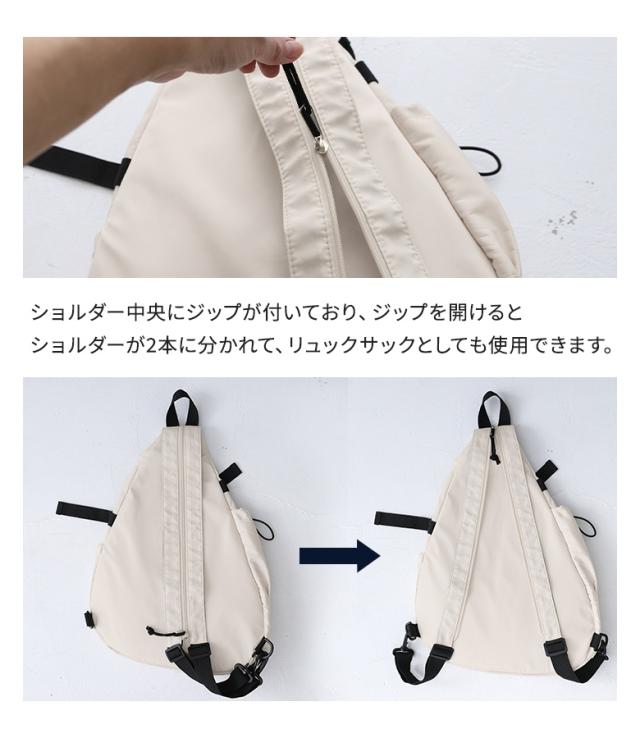 ショルダー中央にジップが付いており、ジップを開けると
ショルダーが2本に分かれて、リュックサックとしても使用できます。