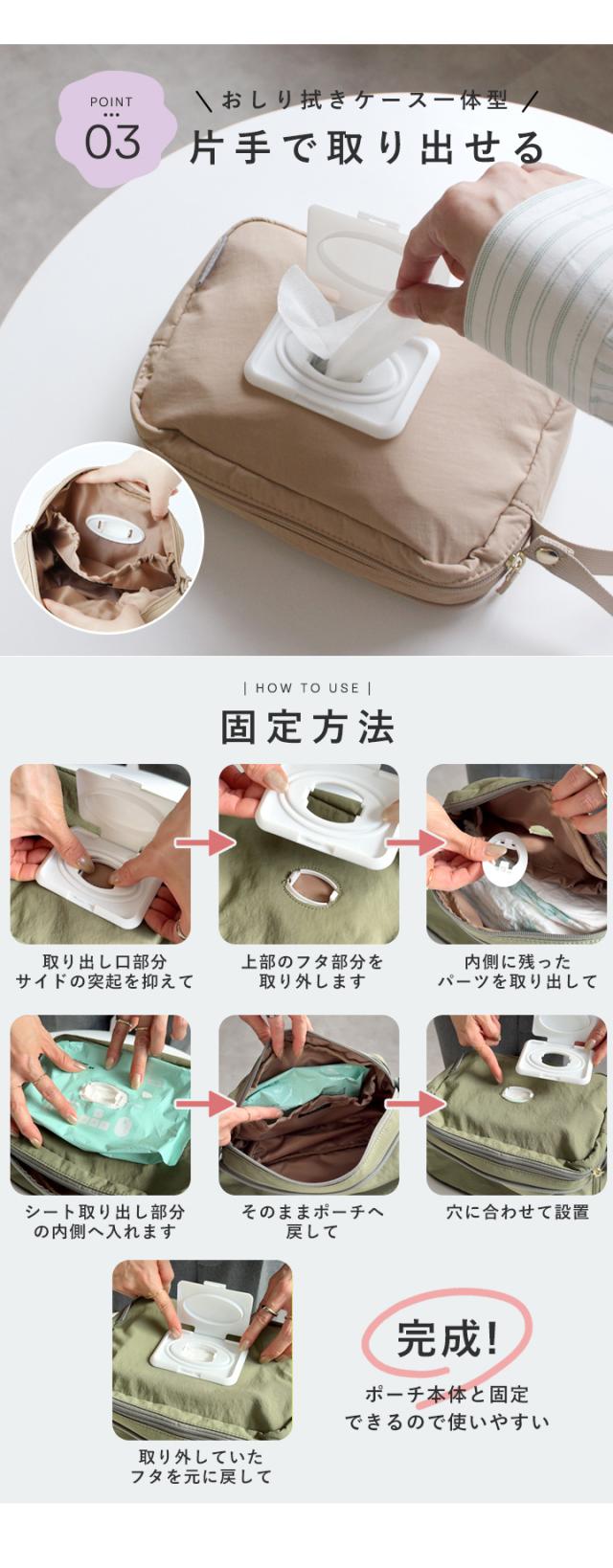 POINT
03

＼おしり拭きケース一体型／
片手で取り出せる

| HOW TO USE |
固定方法

取り出し口部分
サイドの突起を抑えて

上部のフタ部分を
取り外します

内側に残った
パーツを取り出して

シート取り出し部分
の内側へ入れます

そのままポーチへ
戻して

穴に合わせて設置

取り外していた
フタを元に戻して

完成!
ポーチ本体と固定
できるので使いやすい