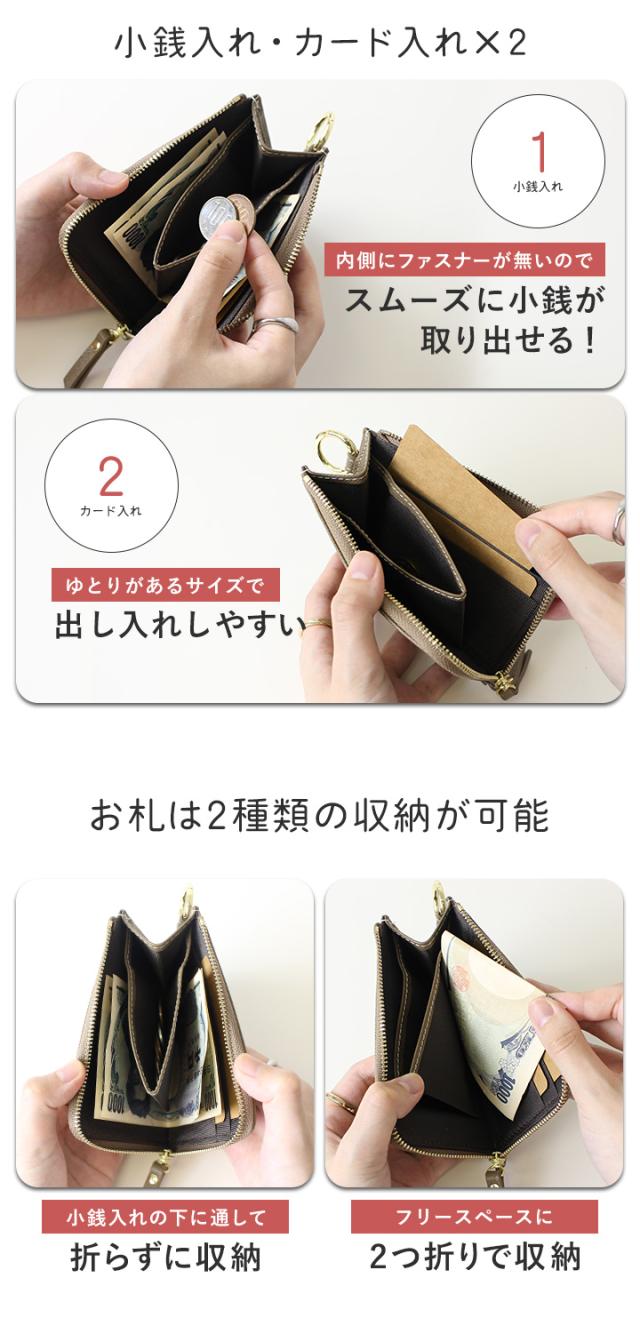 小銭入れ・カード入れ×2

1
小銭入れ

内側にファスナーが無いので
スムーズに小銭が取り出せる！

2
カード入れ

ゆとりがあるサイズで
出し入れしやすい

お札は2種類の収納が可能

小銭入れの下に通して
折らずに収納

フリースペースに
2つ折りで収納