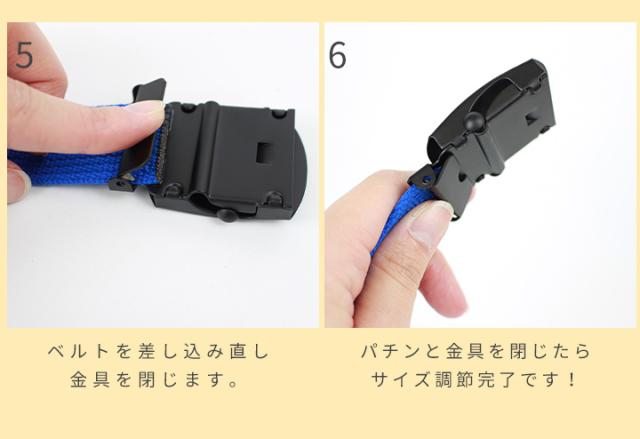 5

ベルトを差し込み直し
金具を閉じます。

6

パチンと金具を閉じたら
サイズ調節完了です！