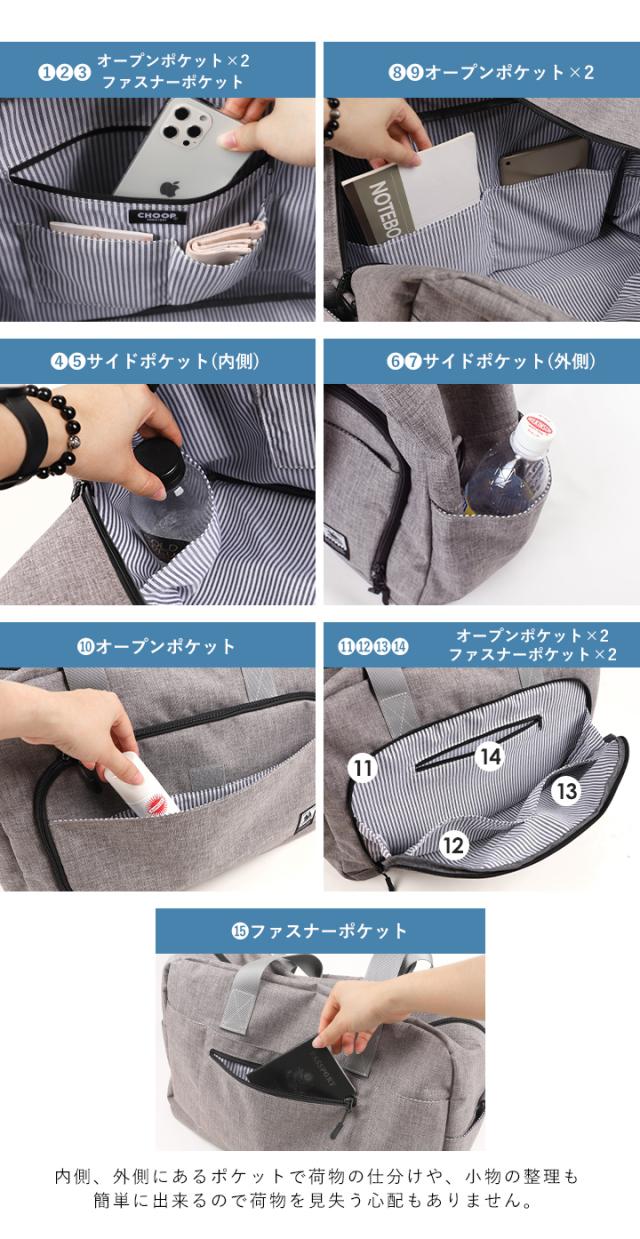 ❶❷❸ オープンポケット×2
ファスナーポケット

CHOOP

❽❾オープンポケット×2

NOTEBO

❹❺サイドポケット(内側)

❻❼サイドポケット(外側)

❿オープンポケット

⓫⓬⓭⓮ オープンポケット×2
ファスナーポケット×2

11

14

13

12

⓯ファスナーポケット

内側、外側にあるポケットで荷物の仕分けや、小物の整理も簡単に出来るので荷物を見失う心配もありません。