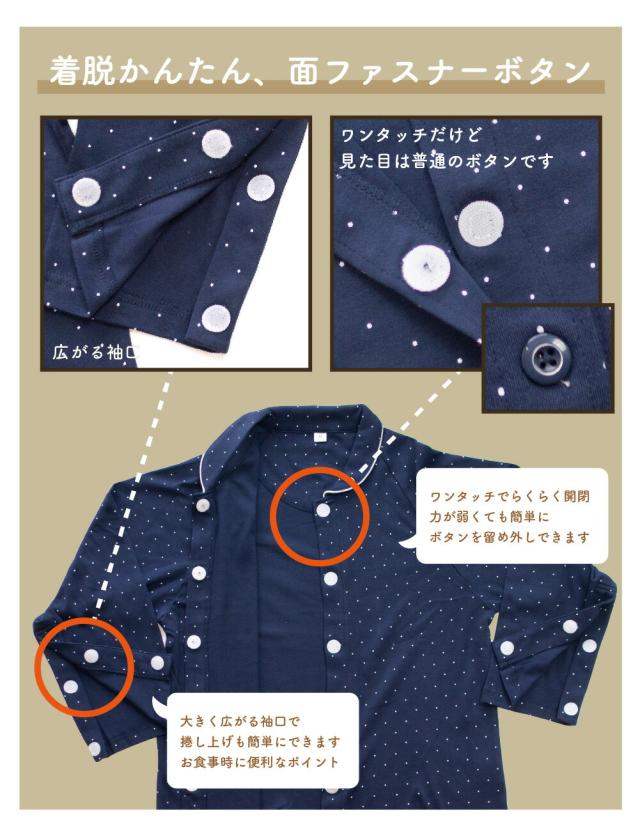 着脱かんたん、面ファスナーボタン

広がる袖口

ワンタッチだけど
見た目は普通のボタンです

ワンタッチでらくらく開閉
力が弱くても簡単に
ボタンを留め外しできます

大きく広がる袖口で
捲し上げも簡単にできます
お食事時に便利なポイント