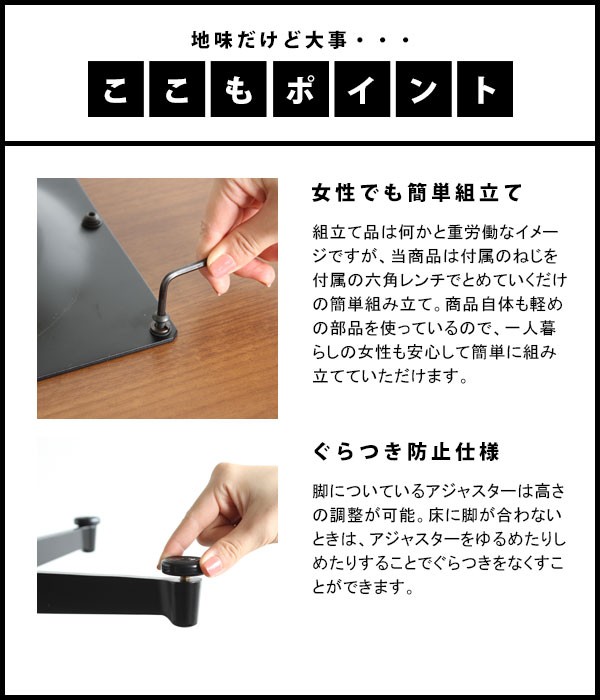 地味だけど大事・・・

ここもポイント

女性でも簡単組立て

組立て品は何かと重労働なイメージですが、当商品は付属のねじを付属の六角レンチでとめていくだけの簡単組み立て。商品自体も軽めの部品を使っているので、一人暮らしの女性も安心して簡単に組み立てていただけます。

ぐらつき防止仕様

脚についているアジャスターは高さの調整が可能。床に脚が合わないときは、アジャスターをゆるめたりしめたりすることでぐらつきをなくすことができます。