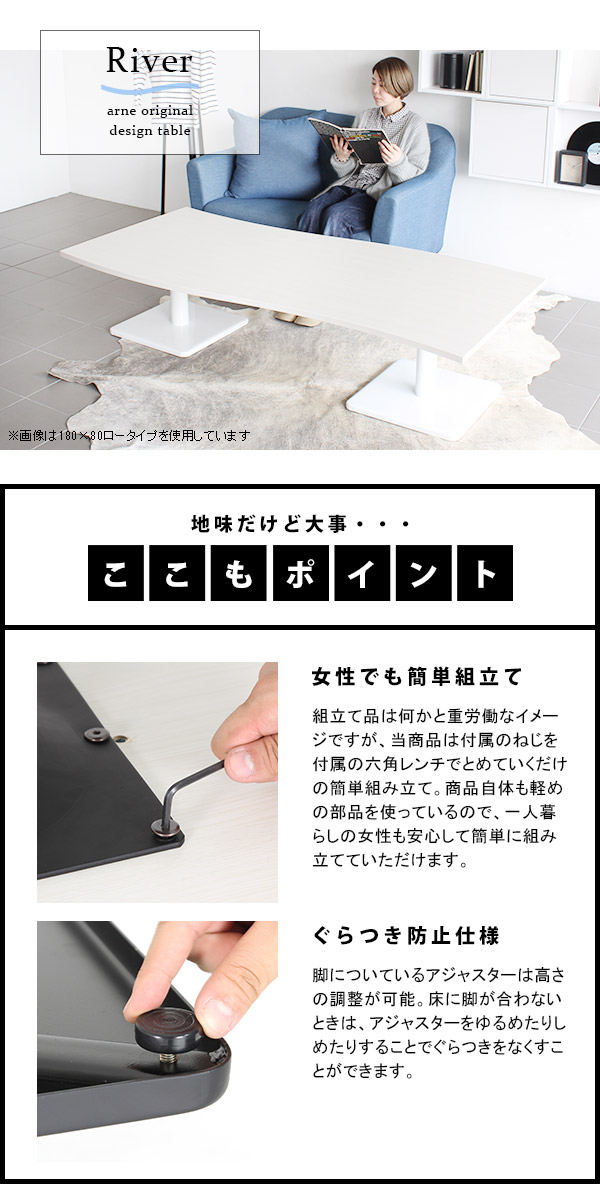 River
arne original
design table

※画像は180×80ロータイプを使用しています

地味だけど大事・・・
ここもポイント

女性でも簡単組立て

組立て品は何かと重労働なイメージですが、当商品は付属のねじを付属の六角レンチでとめていくだけの簡単組み立て。商品自体も軽めの部品を使っているので、一人暮らしの女性も安心して簡単に組み立てていただけます。

ぐらつき防止仕様

脚についているアジャスターは高さの調整が可能。床に脚が合わないときは、アジャスターをゆるめたりしめたりすることでぐらつきをなくすことができます。