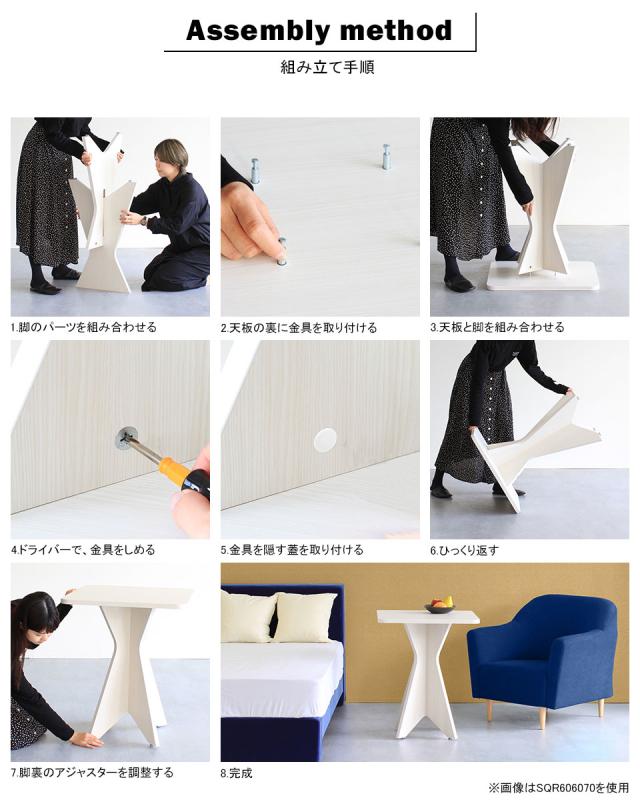 Assembly method

組み立て手順

1.脚のパーツを組み合わせる

2.天板の裏に金具を取り付ける

3.天板と脚を組み合わせる

4.ドライバーで、金具をしめる

5.金具を隠す蓋を取り付ける

6.ひっくり返す

7.脚裏のアジャスターを調整する

8.完成

※画像はSQR606070を使用