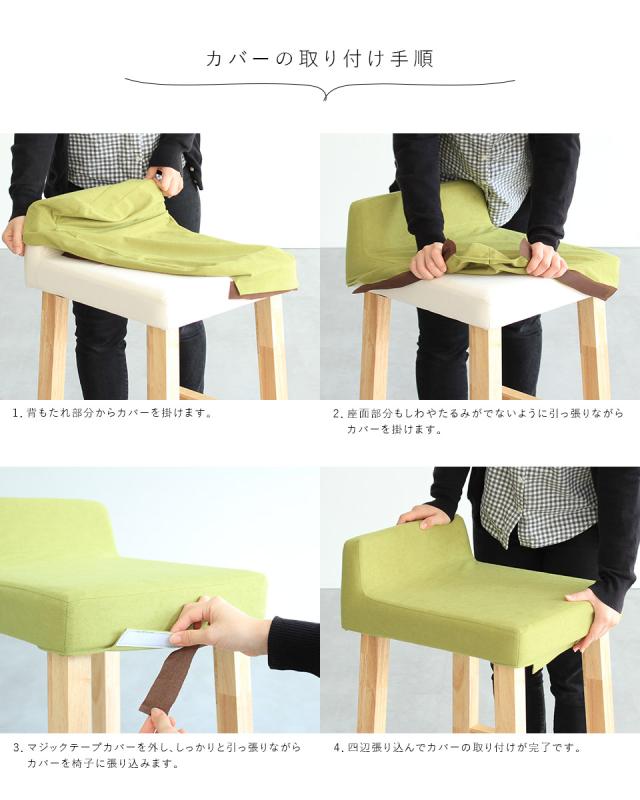 カバーの取り付け手順

1. 背もたれ部分からカバーを掛けます。

2. 座面部分もしわやたるみがでないように引っ張りながらカバーを掛けます。

3. マジックテープカバーを外し、しっかりと引っ張りながらカバーを椅子に張り込みます。

4. 四辺張り込んでカバーの取り付けが完了です。