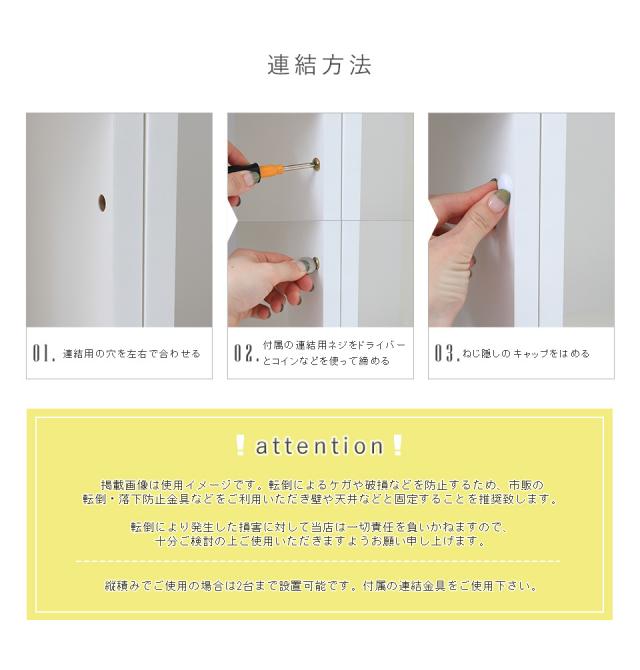 連結方法

01. 連結用の穴を左右で合わせる

02. 付属の連結用ネジをドライバーとコインなどを使って締める

03. ねじ隠しのキャップをはめる

! attention !

掲載画像は使用イメージです。転倒によるケガや破損などを防止するため、市販の転倒・落下防止金具などをご利用いただき壁や天井などと固定することを推奨致します。

転倒により発生した損害に対して当店は一切責任を負いかねますので、十分ご検討の上ご使用いただきますようお願い申し上げます。

縦積みでご使用の場合は2台まで設置可能です。付属の連結金具をご使用下さい。