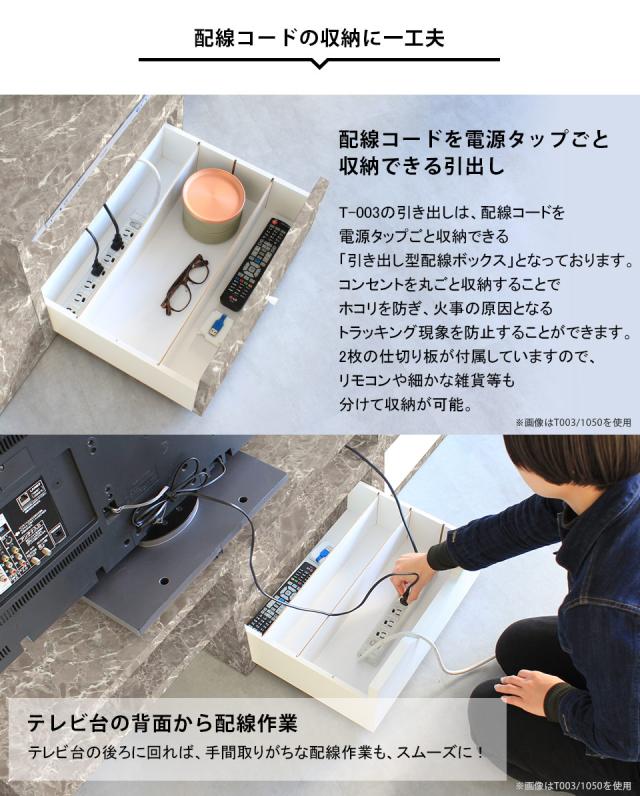 配線コードの収納に一工夫

配線コードを電源タップごと収納できる引出し

T-003の引き出しは、配線コードを電源タップごと収納できる「引き出し型配線ボックス」となっております。コンセントを丸ごと収納することでホコリを防ぎ、火事の原因となるトラッキング現象を防止することができます。2枚の仕切り板が付属していますので、リモコンや細かな雑貨等も分けて収納が可能。

※画像はT003/1050を使用

テレビ台の背面から配線作業

テレビ台の後ろに回れば、手間取りがちな配線作業も、スムーズに！

※画像はT003/1050を使用