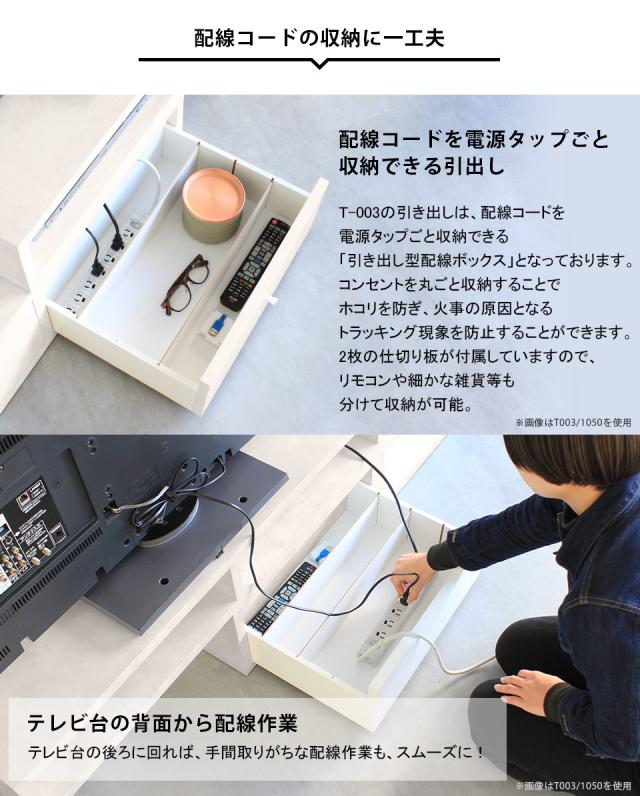 配線コードの収納に一工夫

配線コードを電源タップごと収納できる引出し

T-003の引き出しは、配線コードを電源タップごと収納できる「引き出し型配線ボックス」となっております。コンセントを丸ごと収納することでホコリを防ぎ、火事の原因となるトラッキング現象を防止することができます。2枚の仕切り板が付属していますので、リモコンや細かな雑貨等も分けて収納が可能。

※画像はT003/1050を使用

テレビ台の背面から配線作業

テレビ台の後ろに回れば、手間取りがちな配線作業も、スムーズに！

※画像はT003/1050を使用