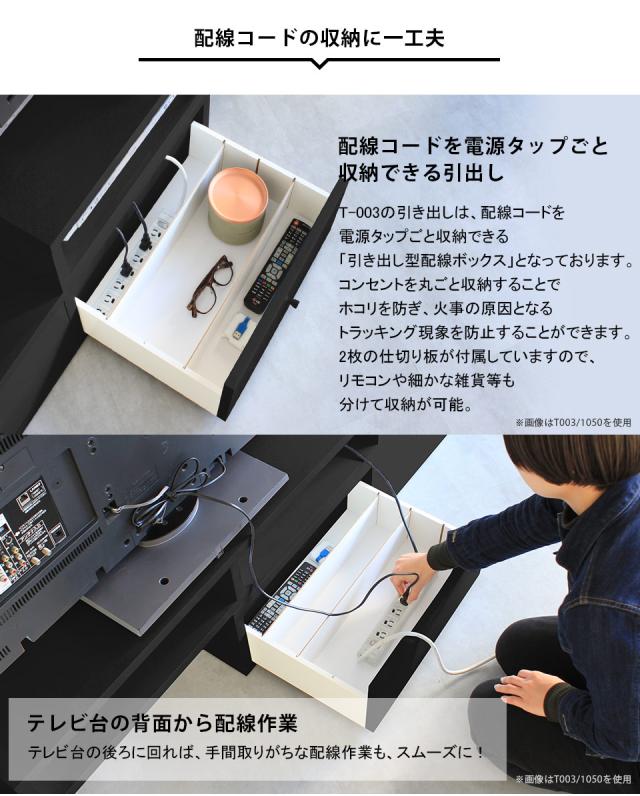 配線コードの収納に一工夫

配線コードを電源タップごと収納できる引出し

T-003の引き出しは、配線コードを電源タップごと収納できる「引き出し型配線ボックス」となっております。コンセントを丸ごと収納することでホコリを防ぎ、火事の原因となるトラッキング現象を防止することができます。2枚の仕切り板が付属していますので、リモコンや細かな雑貨等も分けて収納が可能。

※画像はT003/1050を使用

テレビ台の背面から配線作業

テレビ台の後ろに回れば、手間取りがちな配線作業も、スムーズに！

※画像はT003/1050を使用