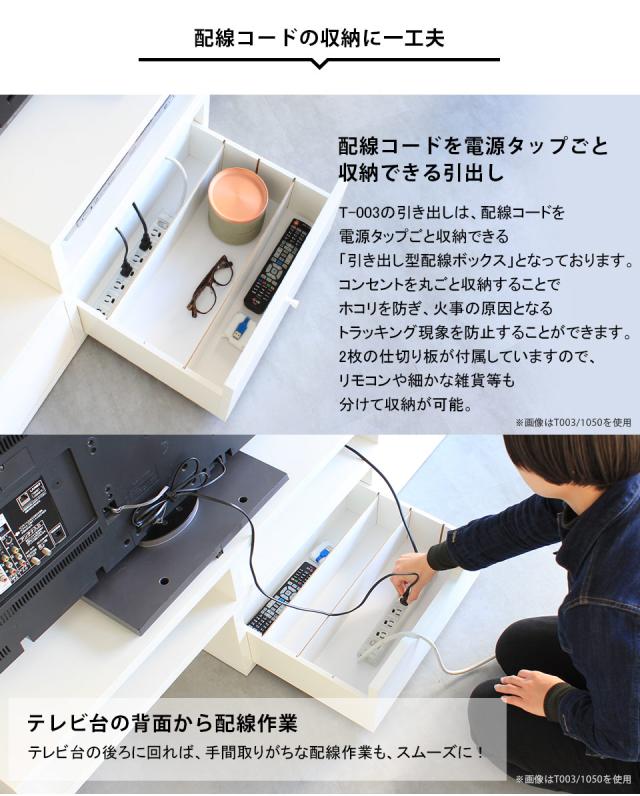 配線コードの収納に一工夫

配線コードを電源タップごと収納できる引出し

T-003の引き出しは、配線コードを電源タップごと収納できる「引き出し型配線ボックス」となっております。コンセントを丸ごと収納することでホコリを防ぎ、火事の原因となるトラッキング現象を防止することができます。2枚の仕切り板が付属していますので、リモコンや細かな雑貨等も分けて収納が可能。

※画像はT003/1050を使用

テレビ台の背面から配線作業

テレビ台の後ろに回れば、手間取りがちな配線作業も、スムーズに！

※画像はT003/1050を使用