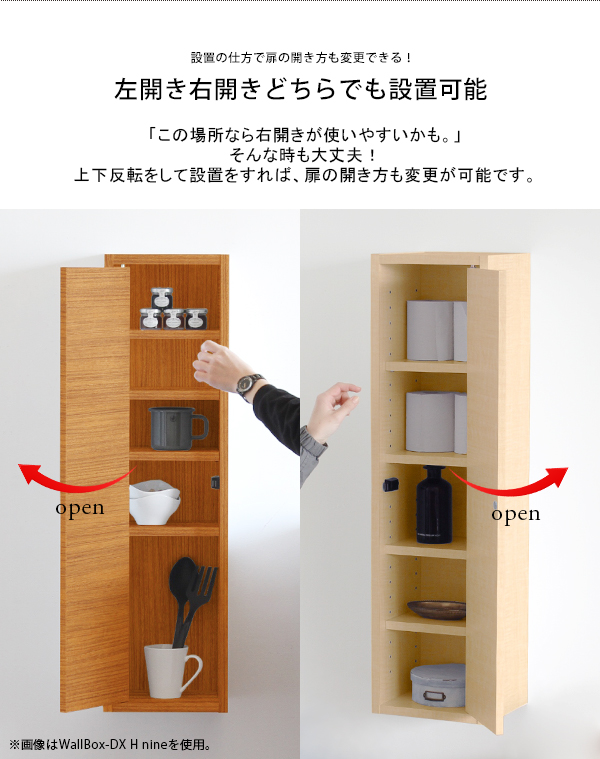 設置の仕方で扉の開き方も変更できる！

左開き右開きどちらでも設置可能

「この場所なら右開きが使いやすいかも。」
そんな時も大丈夫！
上下反転をして設置をすれば、扉の開き方も変更が可能です。

open

open

※画像はWallBox-DX H nineを使用。