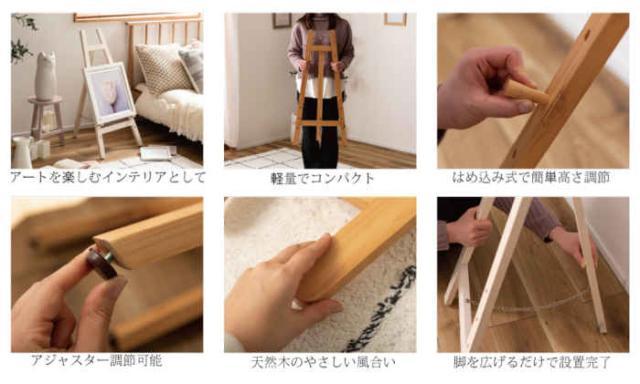 アートを楽しむインテリアとして

軽量でコンパクト

はめ込み式で簡単高さ調節

アジャスター調節可能

天然木のやさしい風合い

脚を広げるだけで設置完了