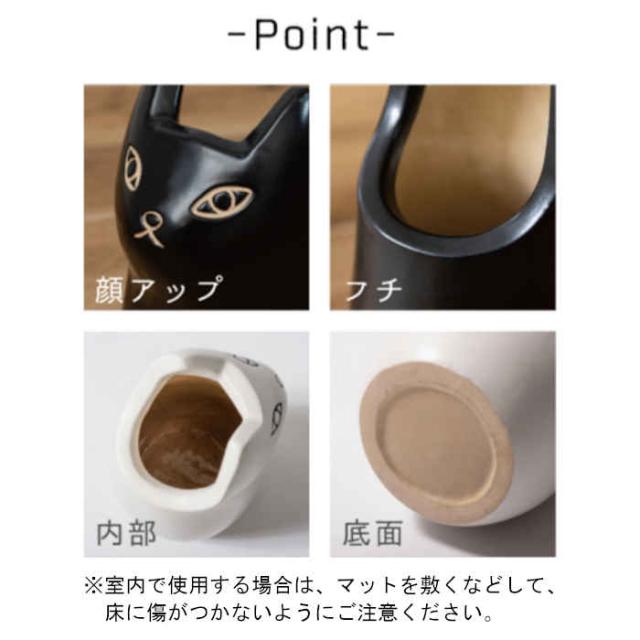 -Point-

顔アップ

フチ

内部

底面

※室内で使用する場合は、マットを敷くなどして、床に傷がつかないようにご注意ください。