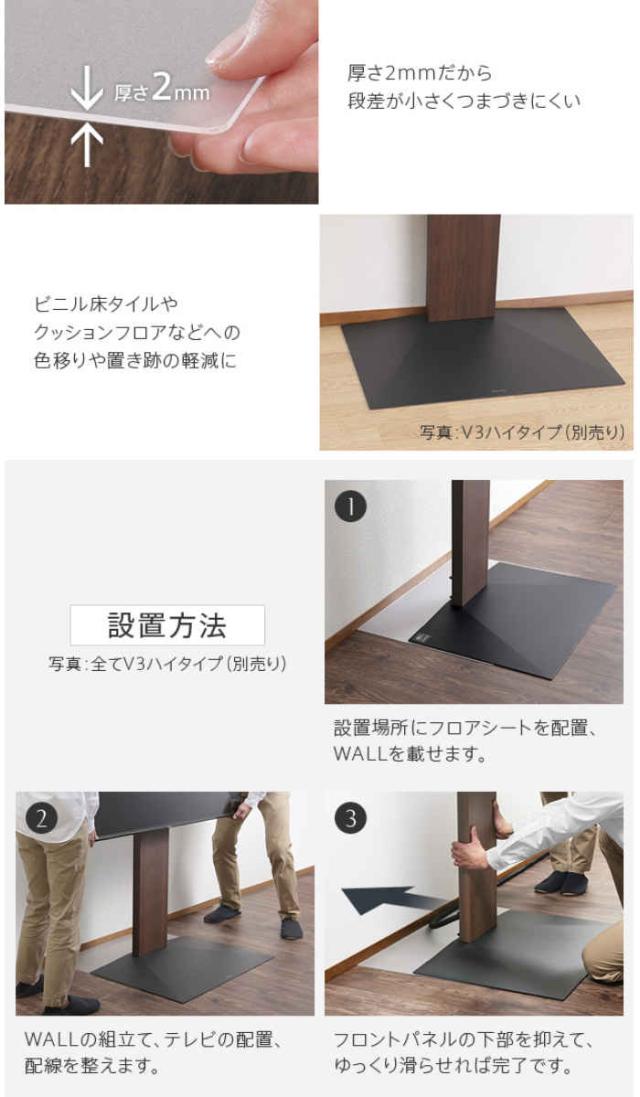 厚さ2mm

厚さ2mmだから
段差が小さくつまづきにくい

ビニル床タイルや
クッションフロアなどへの
色移りや置き跡の軽減に

写真:V3ハイタイプ(別売り)

設置方法

写真:全てV3ハイタイプ(別売り)

1

設置場所にフロアシートを配置、
WALLを載せます。

2

WALLの組立て、テレビの配置、
配線を整えます。

3

フロントパネルの下部を抑えて、
ゆっくり滑らせれば完了です。