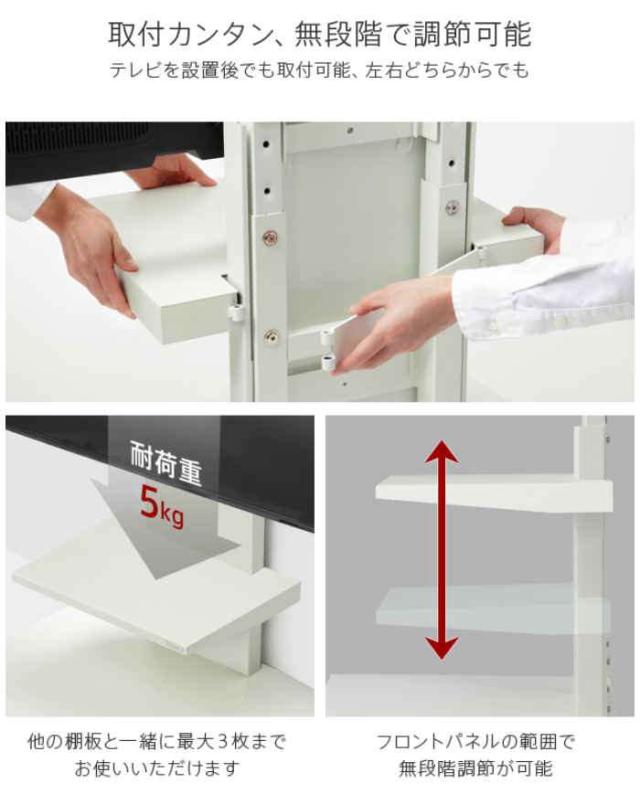 取付カンタン、無段階で調節可能

テレビを設置後でも取付可能、左右どちらからでも

耐荷重
5kg

他の棚板と一緒に最大３枚までお使いいただけます

フロントパネルの範囲で無段階調節が可能