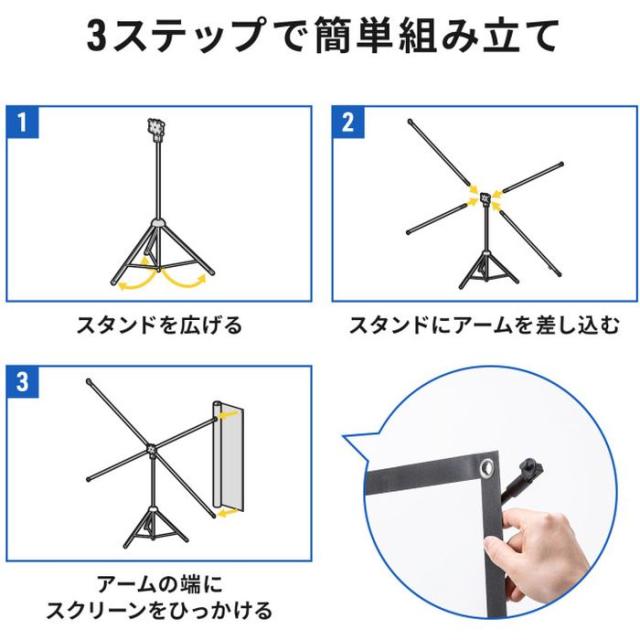 3ステップで簡単組み立て

1

スタンドを広げる

2

スタンドにアームを差し込む

3

アームの端に
スクリーンをひっかける