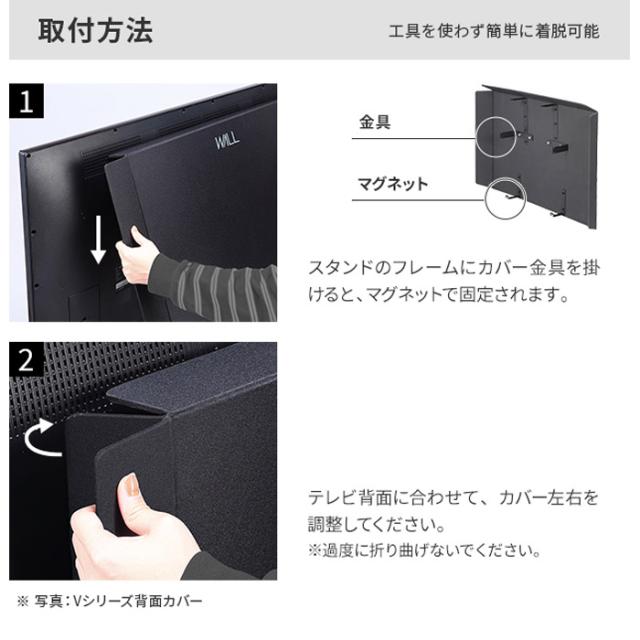 取付方法

工具を使わず簡単に着脱可能

1

WALL

金具

マグネット

スタンドのフレームにカバー金具を掛けると、マグネットで固定されます。

2

テレビ背面に合わせて、カバー左右を調整してください。
※過度に折り曲げないでください。

※ 写真：Vシリーズ背面カバー