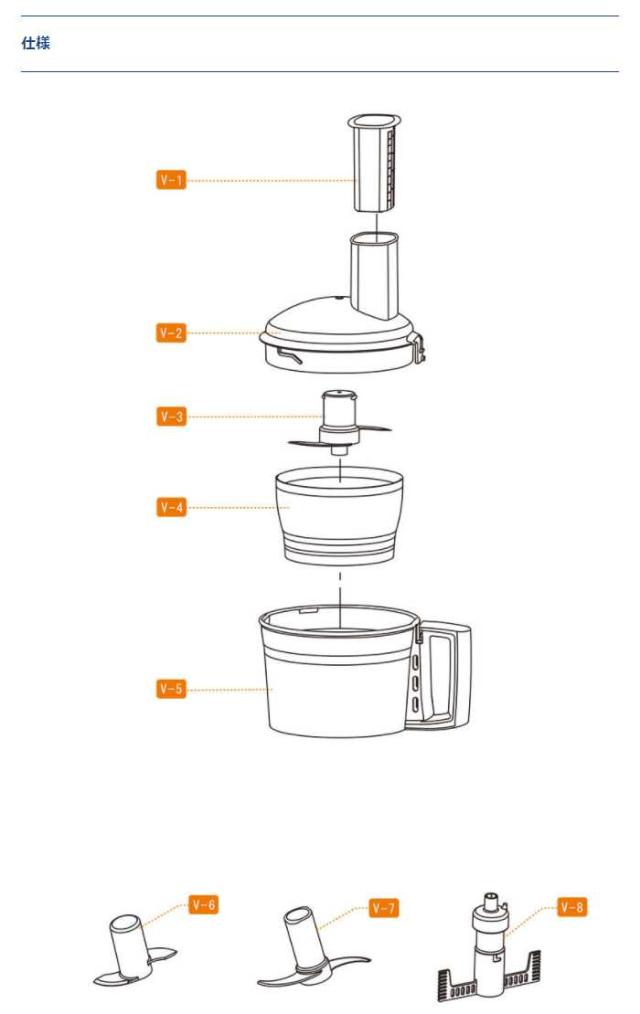 仕様

V-1

V-2

V-3

V-4

V-5

V-6

V-7

V-8