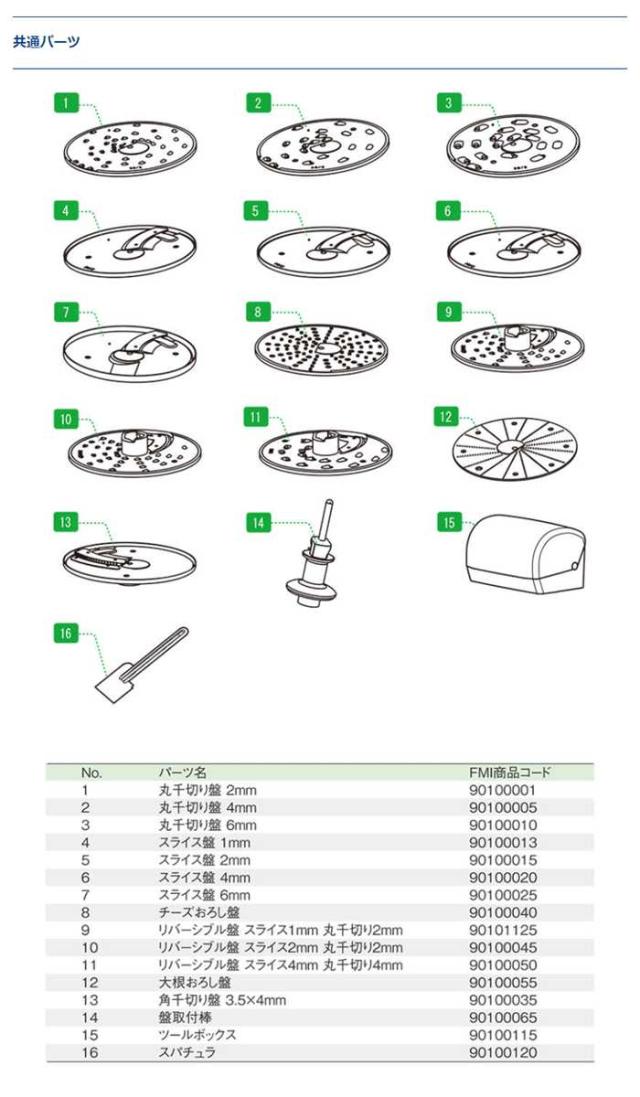 共通パーツ

1

2

3

4

5

6

7

8

9

10

11

12

13

14

15

16

| No. | パーツ名 | FMI商品コード |
|---|---|---|
| 1 | 丸千切り盤 2mm | 90100001 |
| 2 | 丸千切り盤 4mm | 90100005 |
| 3 | 丸千切り盤 6mm | 90100010 |
| 4 | スライス盤 1mm | 90100013 |
| 5 | スライス盤 2mm | 90100015 |
| 6 | スライス盤 4mm | 90100020 |
| 7 | スライス盤 6mm | 90100025 |
| 8 | チーズおろし盤 | 90100040 |
| 9 | リバーシブル盤 スライス1mm 丸千切り2mm | 90101125 |
| 10 | リバーシブル盤 スライス2mm 丸千切り2mm | 90100045 |
| 11 | リバーシブル盤 スライス4mm 丸千切り4mm | 90100050 |
| 12 | 大根おろし盤 | 90100055 |
| 13 | 角千切り盤 3.5×4mm | 90100035 |
| 14 | 盤取付棒 | 90100065 |
| 15 | ツールボックス | 90100115 |
| 16 | スパチュラ | 90100120 |