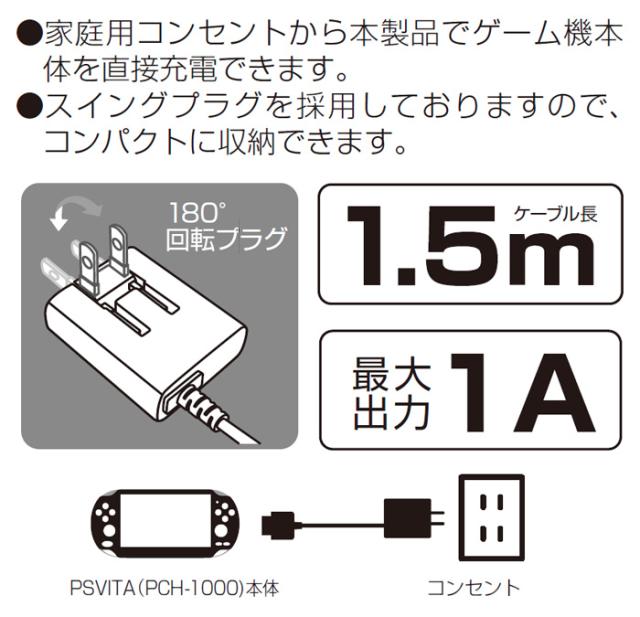 ●家庭用コンセントから本製品でゲーム機本体を直接充電できます。
●スイングプラグを採用しておりますので、コンパクトに収納できます。

180°
回転プラグ

ケーブル長
1.5m

最大出力 1A

PSVITA(PCH-1000)本体

コンセント