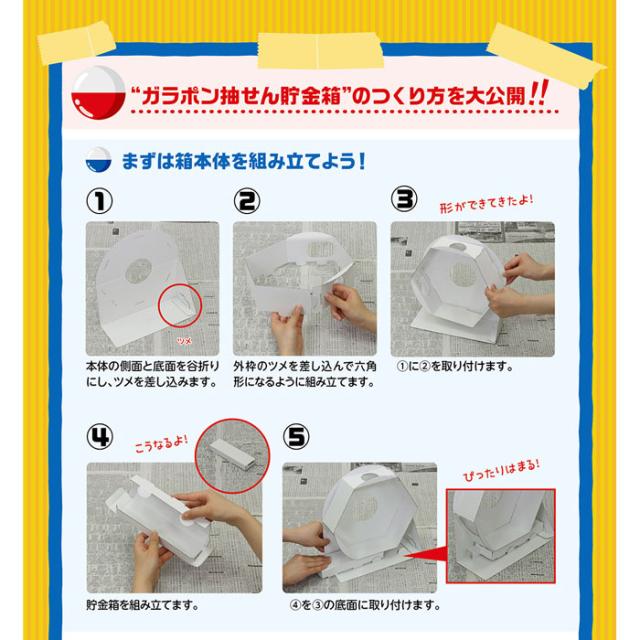 “ガラポン抽せん貯金箱”のつくり方を大公開!!

まずは箱本体を組み立てよう!

①

ツメ

本体の側面と底面を谷折りにし、ツメを差し込みます。

②

外枠のツメを差し込んで六角形になるように組み立てます。

③

形ができてきたよ!

①に②を取り付けます。

④

こうなるよ!

貯金箱を組み立てます。

⑤

ぴったりはまる!

④を③の底面に取り付けます。