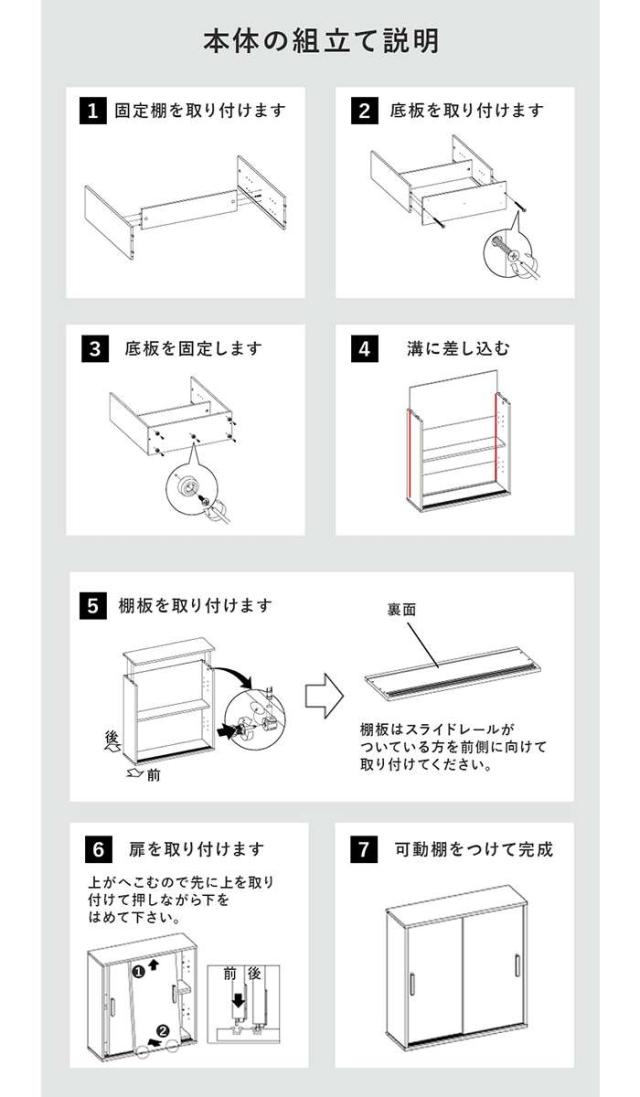 本体の組立て説明

1 固定棚を取り付けます

2 底板を取り付けます

3 底板を固定します

4 溝に差し込む

5 棚板を取り付けます

後

前

裏面

棚板はスライドレールがついている方を前側に向けて取り付けてください。

6 扉を取り付けます

上がへこむので先に上を取り付けて押しながら下をはめて下さい。

❶

❷

前 後

7 可動棚をつけて完成