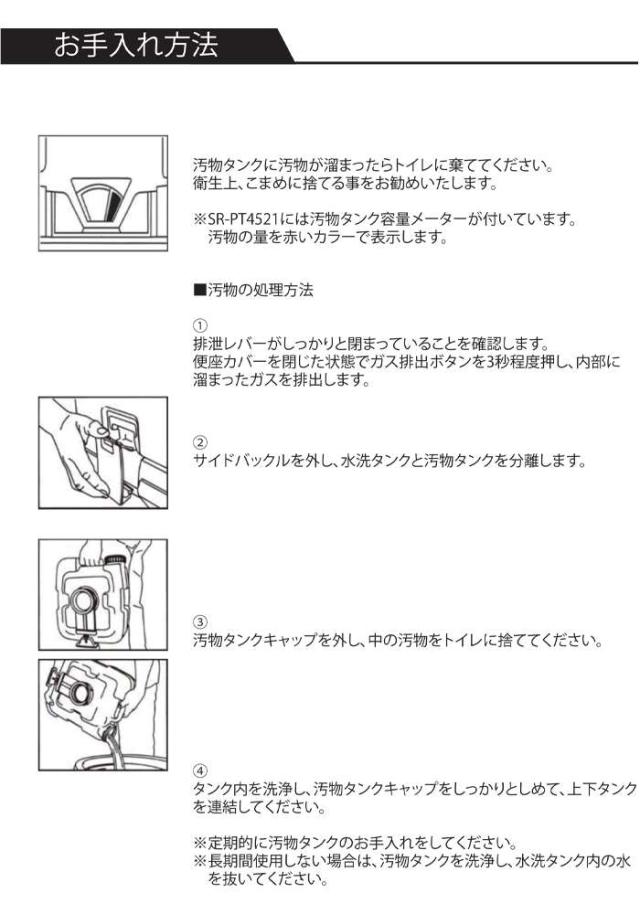 お手入れ方法

汚物タンクに汚物が溜まったらトイレに棄ててください。
衛生上、こまめに捨てる事をお勧めいたします。

※SR-PT4521には汚物タンク容量メーターが付いています。
汚物の量を赤いカラーで表示します。

■汚物の処理方法

①
排泄レバーがしっかりと閉まっていることを確認します。
便座カバーを閉じた状態でガス排出ボタンを3秒程度押し、内部に溜まったガスを排出します。

②
サイドバックルを外し、水洗タンクと汚物タンクを分離します。

③
汚物タンクキャップを外し、中の汚物をトイレに捨ててください。

④
タンク内を洗浄し、汚物タンクキャップをしっかりとしめて、上下タンクを連結してください。

※定期的に汚物タンクのお手入れをしてください。
※長期間使用しない場合は、汚物タンクを洗浄し、水洗タンク内の水を抜いてください。