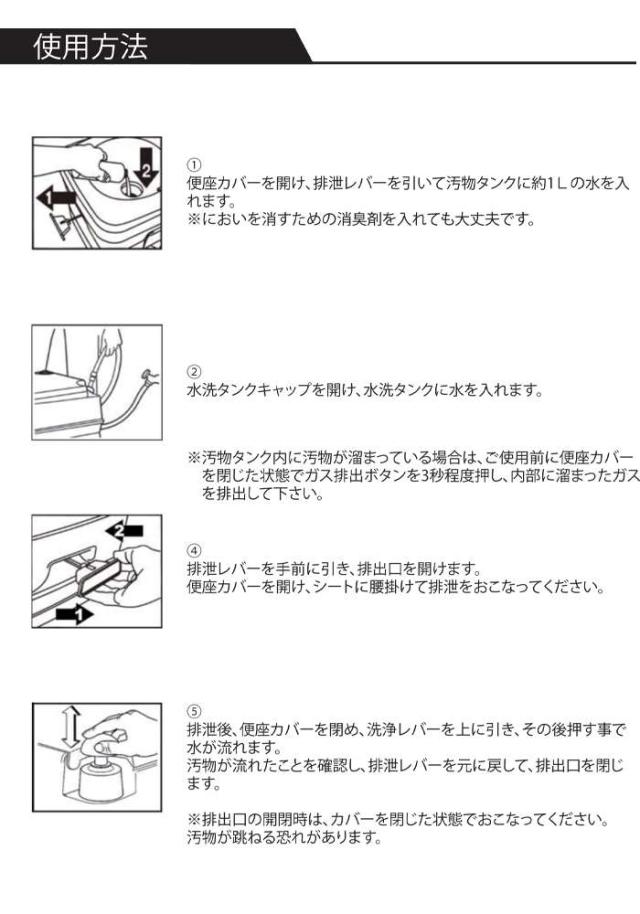 使用方法

2
1

①
便座カバーを開け、排泄レバーを引いて汚物タンクに約1Lの水を入れます。
※においを消すための消臭剤を入れても大丈夫です。

②
水洗タンクキャップを開け、水洗タンクに水を入れます。

※汚物タンク内に汚物が溜まっている場合は、ご使用前に便座カバーを閉じた状態でガス排出ボタンを3秒程度押し、内部に溜まったガスを排出して下さい。

2
1

④
排泄レバーを手前に引き、排出口を開けます。
便座カバーを開け、シートに腰掛けて排泄をおこなってください。

⑤
排泄後、便座カバーを閉め、洗浄レバーを上に引き、その後押す事で水が流れます。
汚物が流れたことを確認し、排泄レバーを元に戻して、排出口を閉じます。

※排出口の開閉時は、カバーを閉じた状態でおこなってください。
汚物が跳ねる恐れがあります。