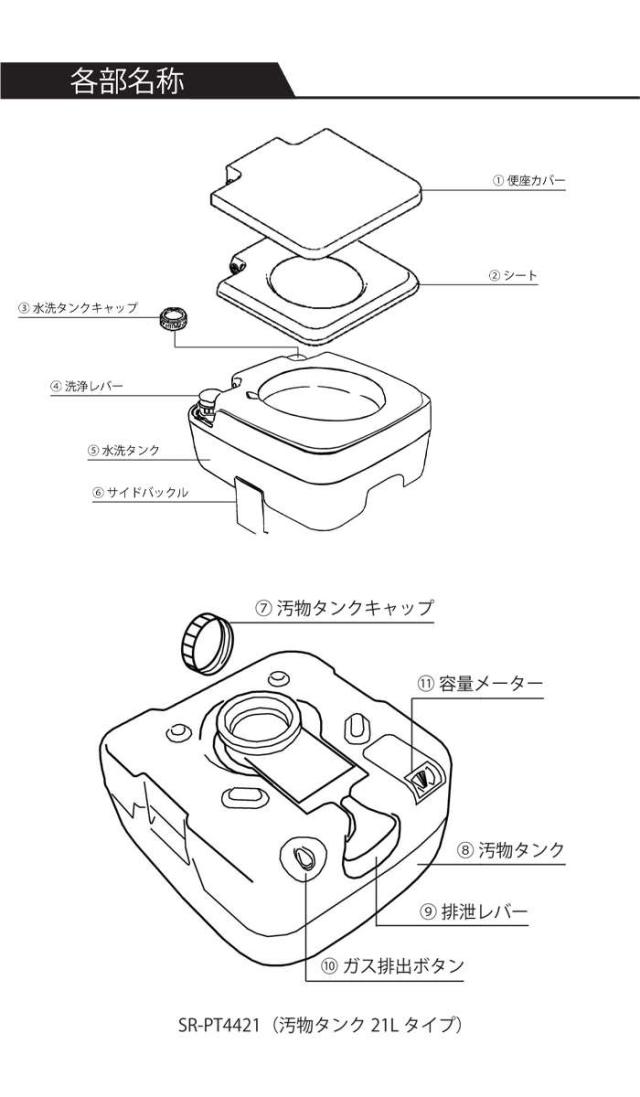 各部名称

① 便座カバー
② シート
③ 水洗タンクキャップ
④ 洗浄レバー
⑤ 水洗タンク
⑥ サイドバックル

⑦ 汚物タンクキャップ
⑪ 容量メーター
⑧ 汚物タンク
⑨ 排泄レバー
⑩ ガス排出ボタン

SR-PT4421（汚物タンク 21L タイプ）