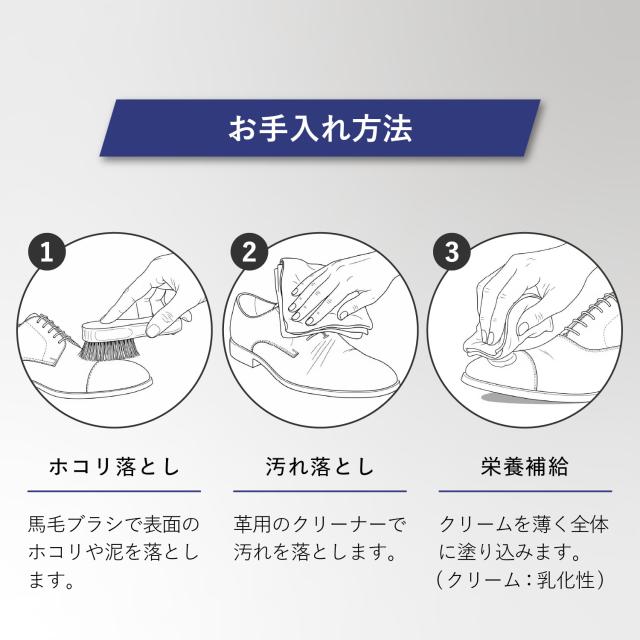 お手入れ方法

1

ホコリ落とし

馬毛ブラシで表面のホコリや泥を落とします。

2

汚れ落とし

革用のクリーナーで汚れを落とします。

3

栄養補給

クリームを薄く全体に塗り込みます。
（クリーム：乳化性）