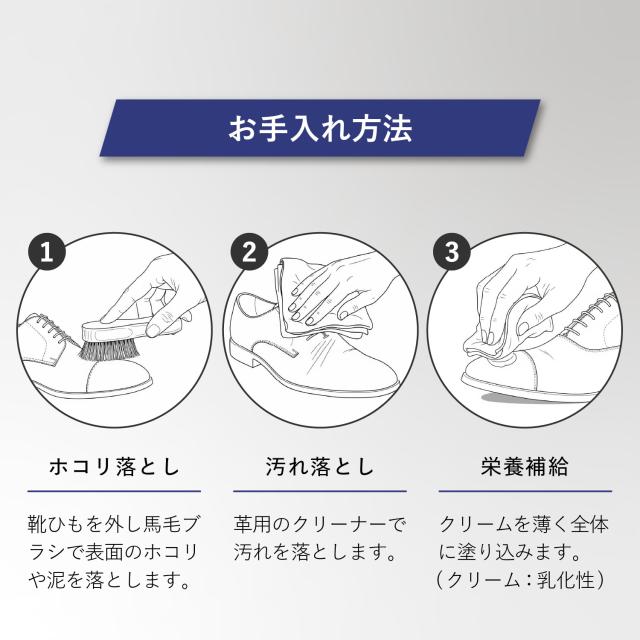 お手入れ方法

1

ホコリ落とし

靴ひもを外し馬毛ブラシで表面のホコリや泥を落とします。

2

汚れ落とし

革用のクリーナーで汚れを落とします。

3

栄養補給

クリームを薄く全体に塗り込みます。
（クリーム：乳化性）