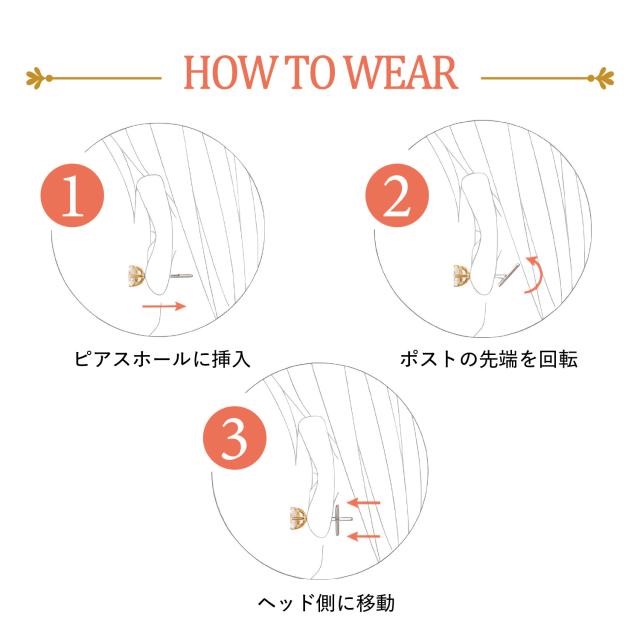 HOW TO WEAR

1

ピアスホールに挿入

2

ポストの先端を回転

3

ヘッド側に移動