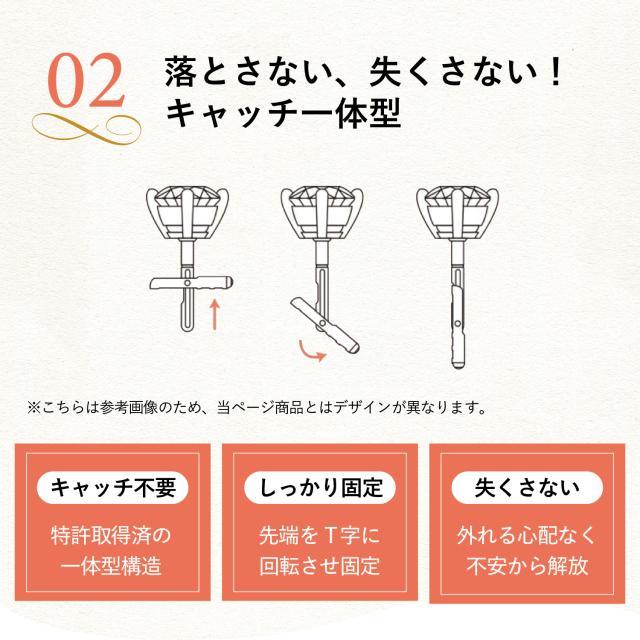 02

落とさない、失くさない！
キャッチ一体型

※こちらは参考画像のため、当ページ商品とはデザインが異なります。

キャッチ不要

特許取得済の
一体型構造

しっかり固定

先端をＴ字に
回転させ固定

失くさない

外れる心配なく
不安から解放