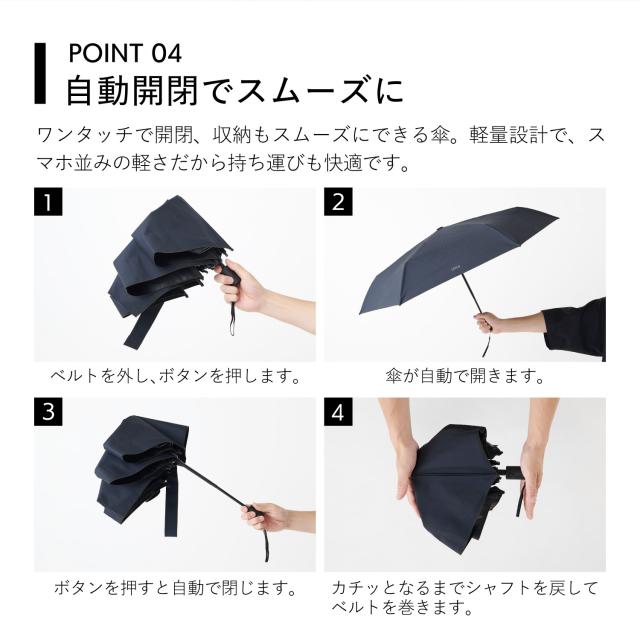 POINT 04
自動開閉でスムーズに

ワンタッチで開閉、収納もスムーズにできる傘。軽量設計で、スマホ並みの軽さだから持ち運びも快適です。

1
ベルトを外し、ボタンを押します。

2
傘が自動で開きます。

3
ボタンを押すと自動で閉じます。

4
カチッとなるまでシャフトを戻してベルトを巻きます。