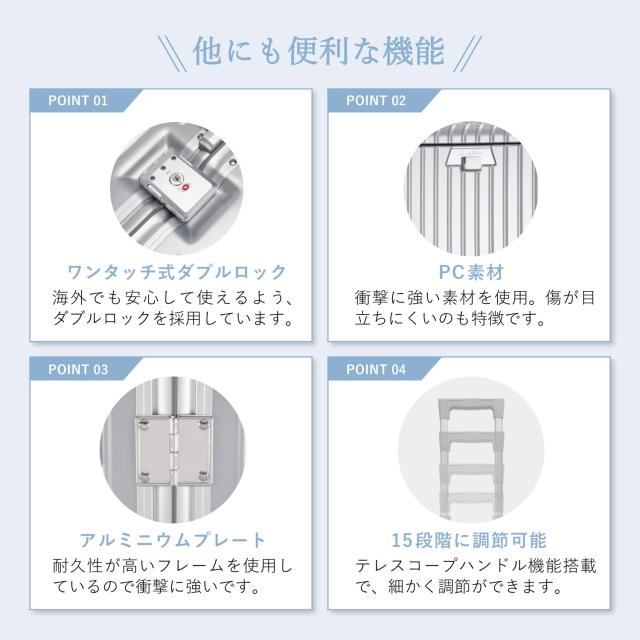 他にも便利な機能

POINT 01

ワンタッチ式ダブルロック

海外でも安心して使えるよう、ダブルロックを採用しています。

POINT 02

PC素材

衝撃に強い素材を使用。傷が目立ちにくいのも特徴です。

POINT 03

アルミニウムプレート

耐久性が高いフレームを使用しているので衝撃に強いです。

POINT 04

15段階に調節可能

テレスコープハンドル機能搭載で、細かく調節ができます。