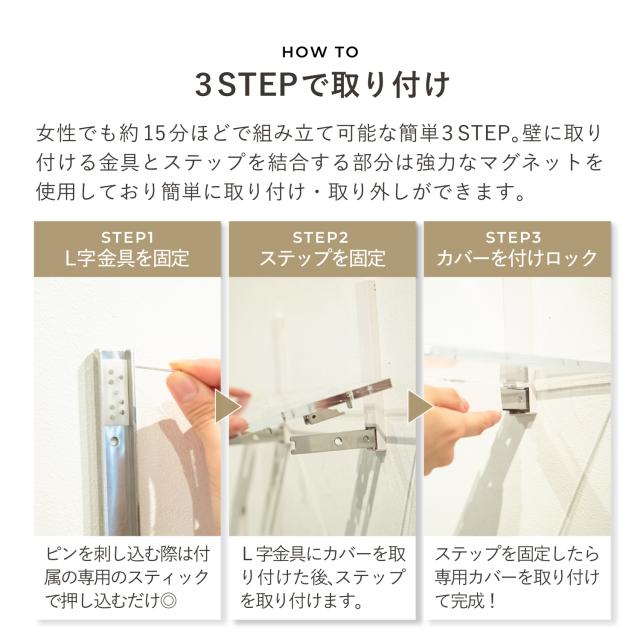 HOW TO

3STEPで取り付け

女性でも約15分ほどで組み立て可能な簡単3STEP。壁に取り付ける金具とステップを結合する部分は強力なマグネットを使用しており簡単に取り付け・取り外しができます。

STEP1
L字金具を固定

ピンを刺し込む際は付属の専用のスティックで押し込むだけ◎

STEP2
ステップを固定

L字金具にカバーを取り付けた後､ステップを取り付けます。

STEP3
カバーを付けロック

ステップを固定したら専用カバーを取り付けて完成！