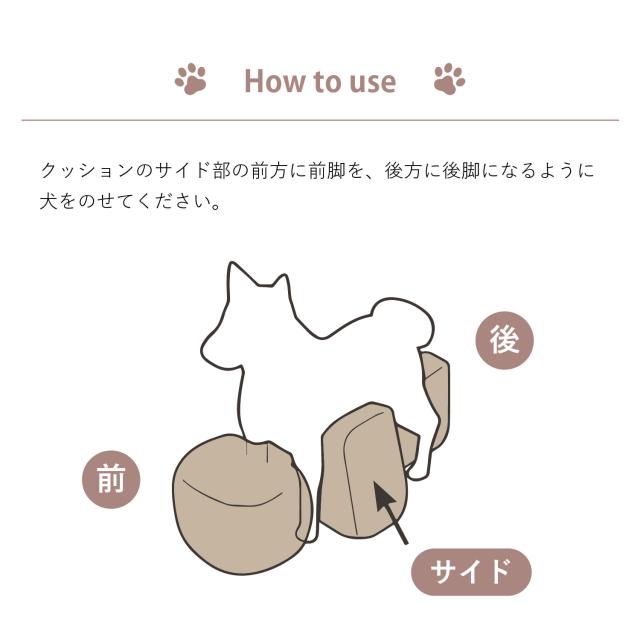 How to use

クッションのサイド部の前方に前脚を、後方に後脚になるように犬をのせてください。

後

前

サイド