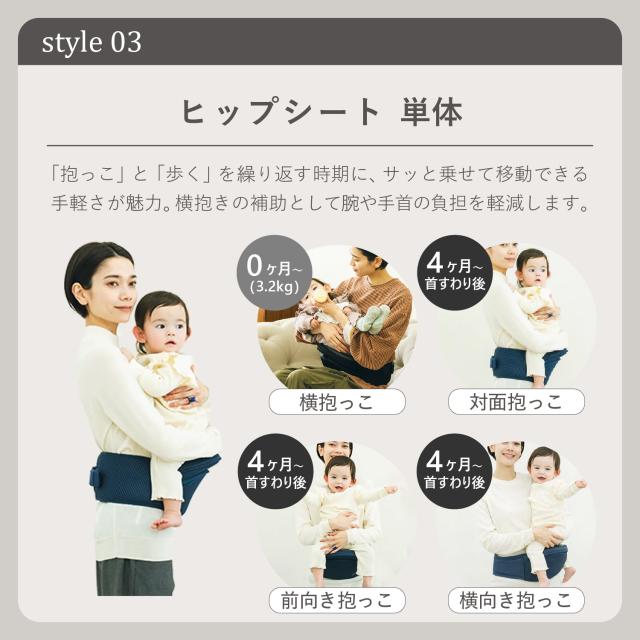 style 03

ヒップシート 単体

「抱っこ」と「歩く」を繰り返す時期に、サッと乗せて移動できる手軽さが魅力。横抱きの補助として腕や手首の負担を軽減します。

0ヶ月~
(3.2kg)

横抱っこ

4ヶ月~
首すわり後

対面抱っこ

4ヶ月~
首すわり後

前向き抱っこ

4ヶ月~
首すわり後

横向き抱っこ