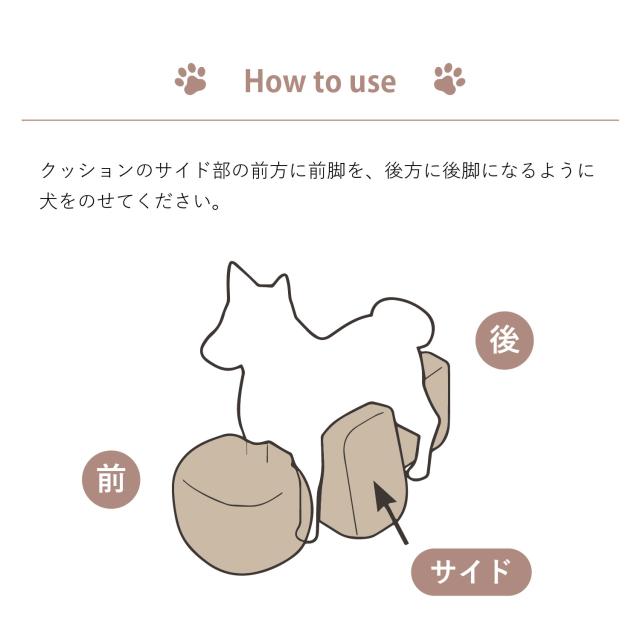 How to use

クッションのサイド部の前方に前脚を、後方に後脚になるように犬をのせてください。

後

前

サイド