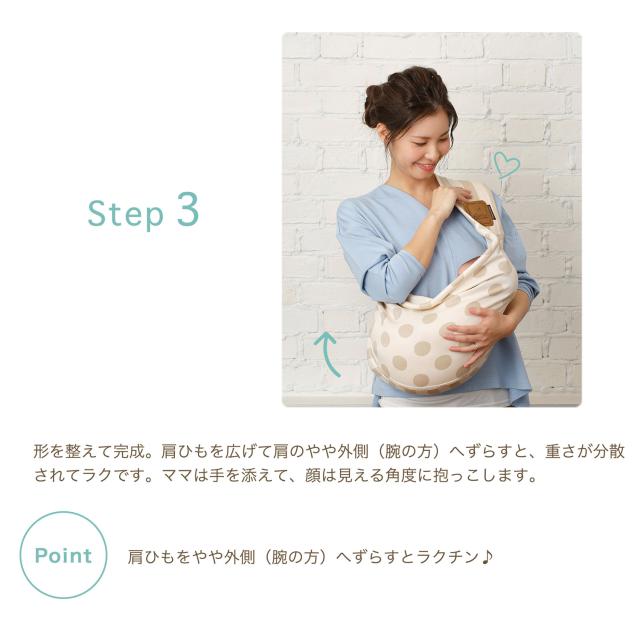 Step 3

形を整えて完成。肩ひもを広げて肩のやや外側（腕の方）へずらすと、重さが分散されてラクです。ママは手を添えて、顔は見える角度に抱っこします。

Point

肩ひもをやや外側（腕の方）へずらすとラクチン♪