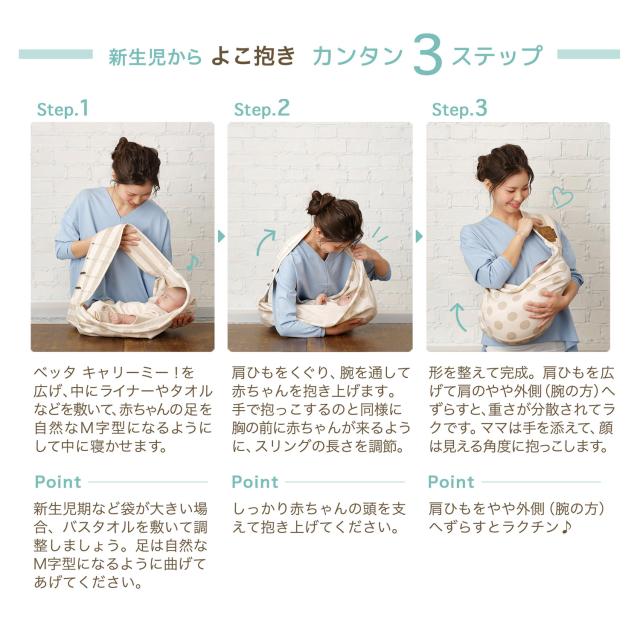 新生児から よこ抱き カンタン 3 ステップ

Step.1

ベッタ キャリーミー！を広げ、中にライナーやタオルなどを敷いて、赤ちゃんの足を自然なM字型になるようにして中に寝かせます。

Point

新生児期など袋が大きい場合、バスタオルを敷いて調整しましょう。足は自然なM字型になるように曲げてあげてください。

Step.2

肩ひもをくぐり、腕を通して赤ちゃんを抱き上げます。手で抱っこするのと同様に胸の前に赤ちゃんが来るように、スリングの長さを調節。

Point

しっかり赤ちゃんの頭を支えて抱き上げてください。

Step.3

形を整えて完成。肩ひもを広げて肩のやや外側（腕の方）へずらすと、重さが分散されてラクです。ママは手を添えて、顔は見える角度に抱っこします。

Point

肩ひもをやや外側（腕の方）へずらすとラクチン♪