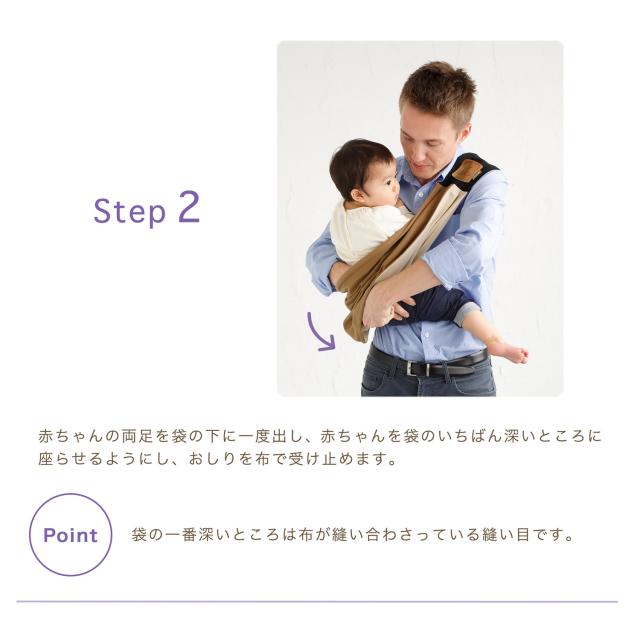 Step 2

赤ちゃんの両足を袋の下に一度出し、赤ちゃんを袋のいちばん深いところに座らせるようにし、おしりを布で受け止めます。

Point

袋の一番深いところは布が縫い合わさっている縫い目です。