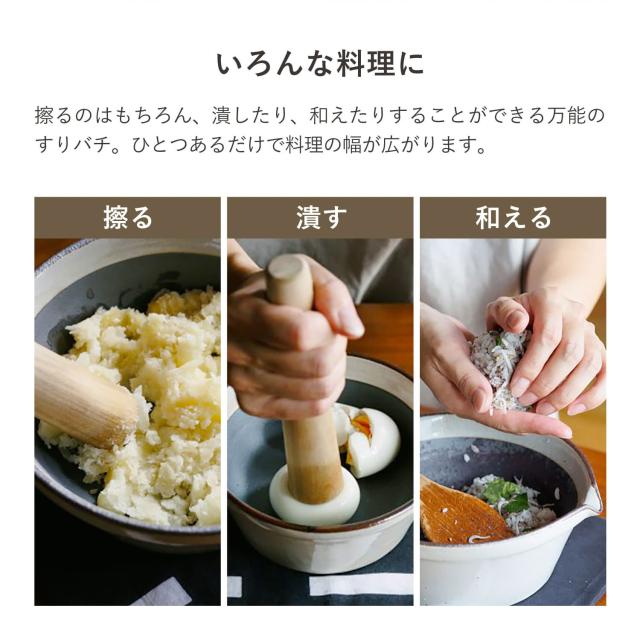 いろんな料理に

擦るのはもちろん、潰したり、和えたりすることができる万能のすりバチ。ひとつあるだけで料理の幅が広がります。

擦る

潰す

和える