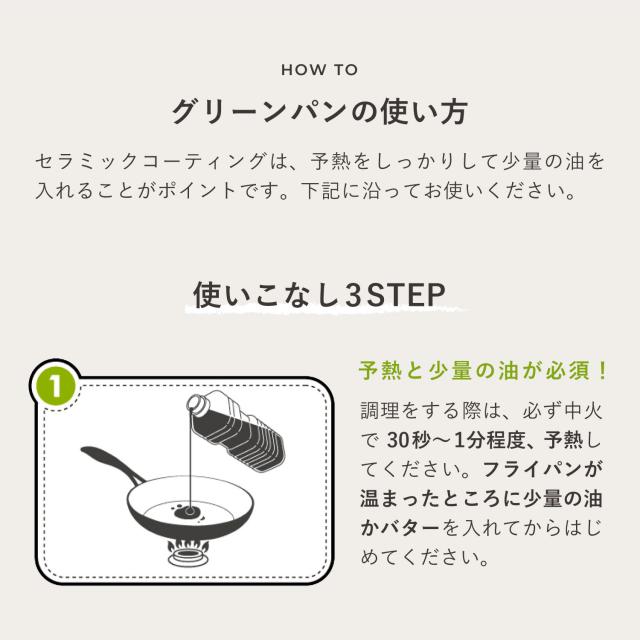 HOW TO

グリーンパンの使い方

セラミックコーティングは、予熱をしっかりして少量の油を入れることがポイントです。下記に沿ってお使いください。

使いこなし3STEP

1

予熱と少量の油が必須！

調理をする際は、必ず中火で 30秒〜1分程度、予熱してください。フライパンが温まったところに少量の油かバターを入れてからはじめてください。