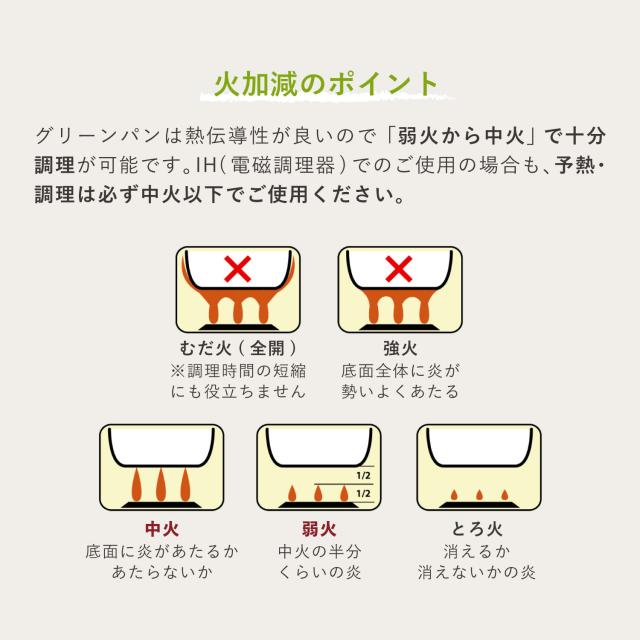 火加減のポイント

グリーンパンは熱伝導性が良いので「弱火から中火」で十分調理が可能です。IH（電磁調理器）でのご使用の場合も、予熱・調理は必ず中火以下でご使用ください。

むだ火（全開）
※調理時間の短縮にも役立ちません

強火
底面全体に炎が勢いよくあたる

中火
底面に炎があたるかあたらないか

1/2
1/2

弱火
中火の半分くらいの炎

とろ火
消えるか消えないかの炎