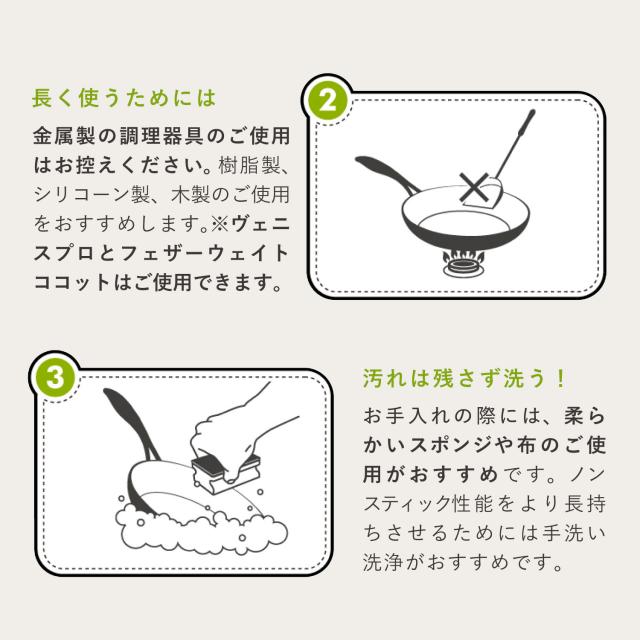 長く使うためには

金属製の調理器具のご使用はお控えください。樹脂製、シリコーン製、木製のご使用をおすすめします。※ヴェニスプロとフェザーウェイトココットはご使用できます。

2

3

汚れは残さず洗う！

お手入れの際には、柔らかいスポンジや布のご使用がおすすめです。ノンスティック性能をより長持ちさせるためには手洗い洗浄がおすすめです。