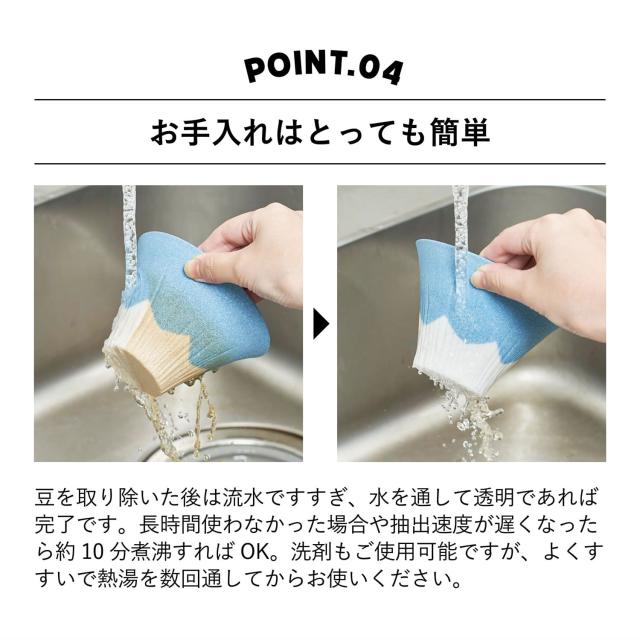 POINT.04

お手入れはとっても簡単

豆を取り除いた後は流水ですすぎ、水を通して透明であれば完了です。長時間使わなかった場合や抽出速度が遅くなったら約 10 分煮沸すれば OK。洗剤もご使用可能ですが、よくすすいで熱湯を数回通してからお使いください。