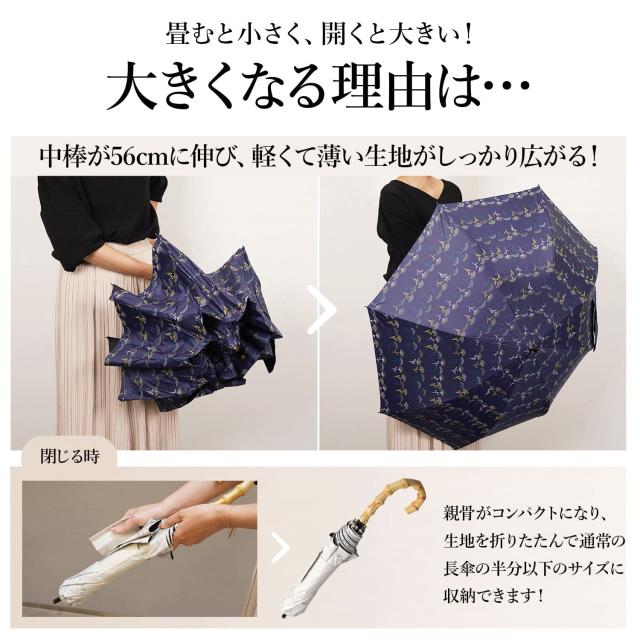 畳むと小さく、開くと大きい！

大きくなる理由は…

中棒が56cmに伸び、軽くて薄い生地がしっかり広がる！

閉じる時

親骨がコンパクトになり、生地を折りたたんで通常の長傘の半分以下のサイズに収納できます！